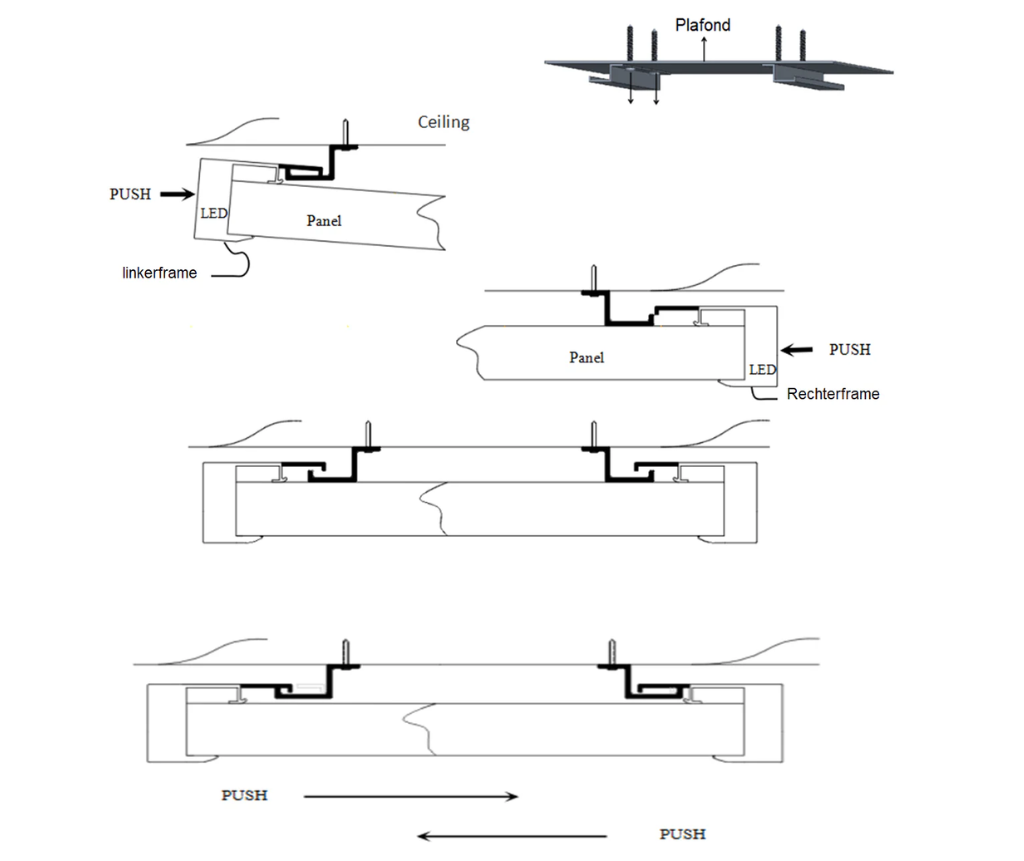 Plafond

Ceiling

PUSH

LED

Panel

linkerframe

Panel

PUSH

LED

Rechterframe

PUSH

PUSH